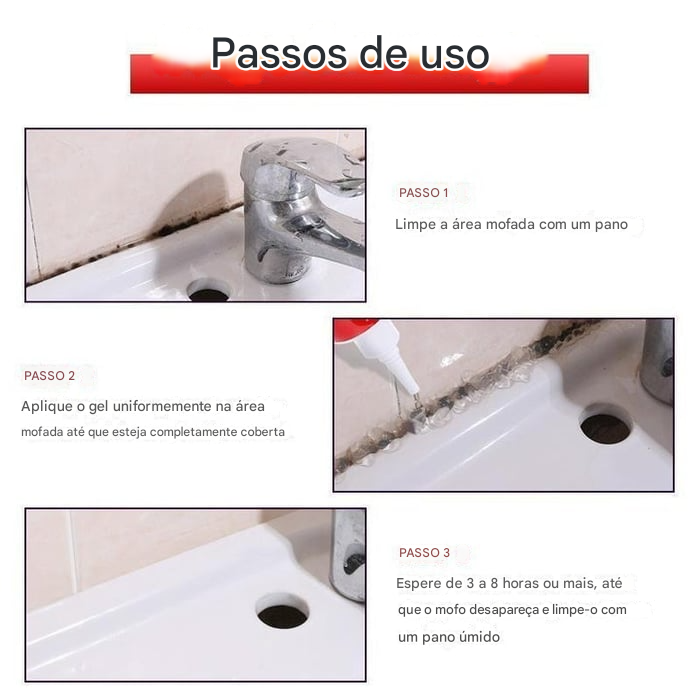 Passos de uso

PASSO 1

Limpe a área mofada com um pano

PASSO 2

Aplique o gel uniformemente na área mofada até que esteja completamente coberta

PASSO 3

Espere de 3 a 8 horas ou mais, até que o mofo desapareça e limpe-o com um pano úmido