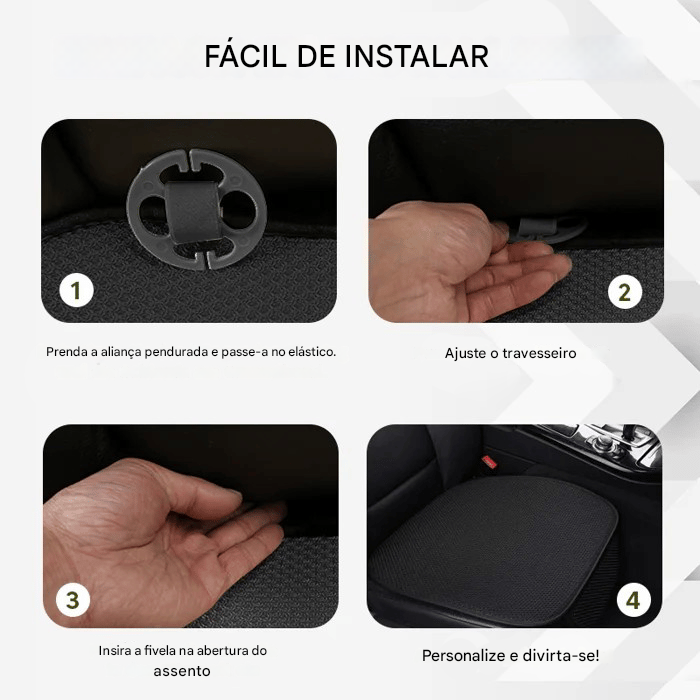 FÁCIL DE INSTALAR

1

Prenda a aliança pendurada e passe-a no elástico.

2

Ajuste o travesseiro

3

Insira a fivela na abertura do assento

4

Personalize e divirta-se!