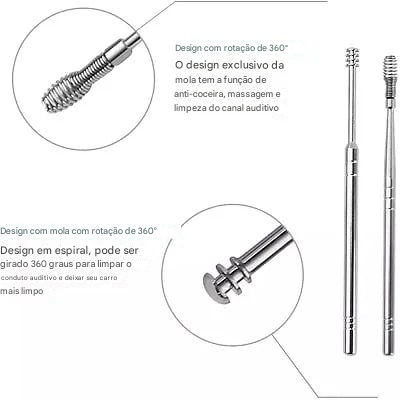 Design com rotação de 360°
O design exclusivo da mola tem a função de anti-coceira, massagem e limpeza do canal auditivo

Design com mola com rotação de 360°
Design em espiral, pode ser girado 360 graus para limpar o conduto auditivo e deixar seu carro mais limpo