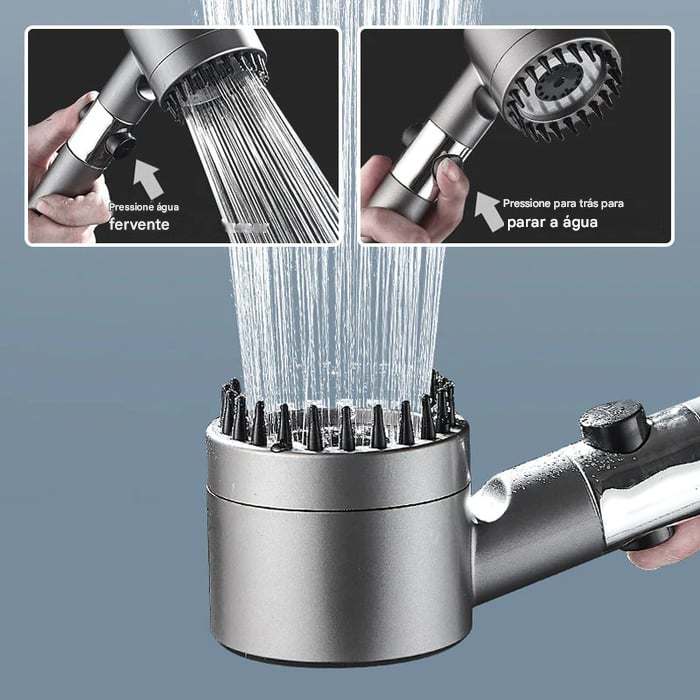 Pressione água
fervente

Pressione para trás para
parar a água