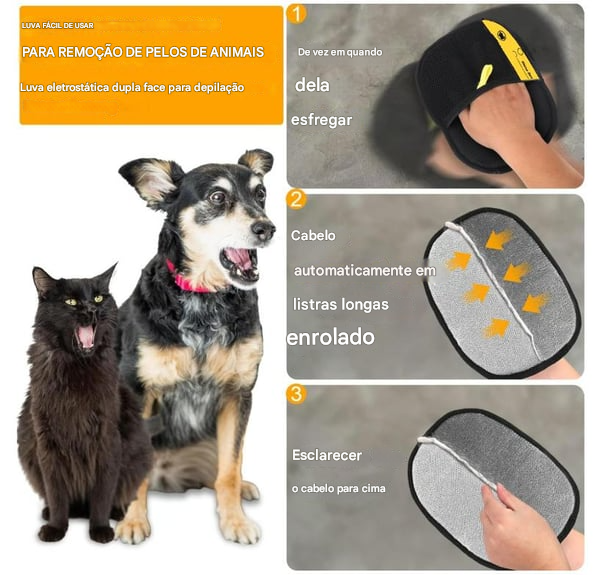 LUVA FÁCIL DE USAR

PARA REMOÇÃO DE PELOS DE ANIMAIS

Luva eletrostática dupla face para depilação

1

De vez em quando

dela

esfregar

2

Cabelo

automaticamente em

listras longas

enrolado

3

Esclarecer

o cabelo para cima