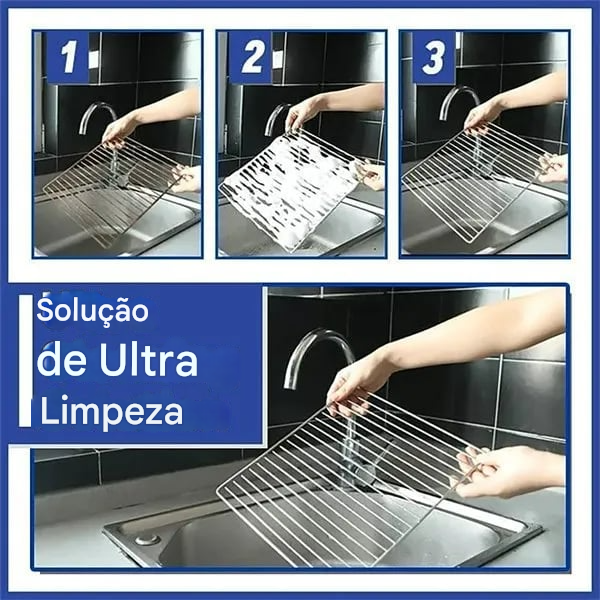 1

2

3

Solução
de Ultra
Limpeza