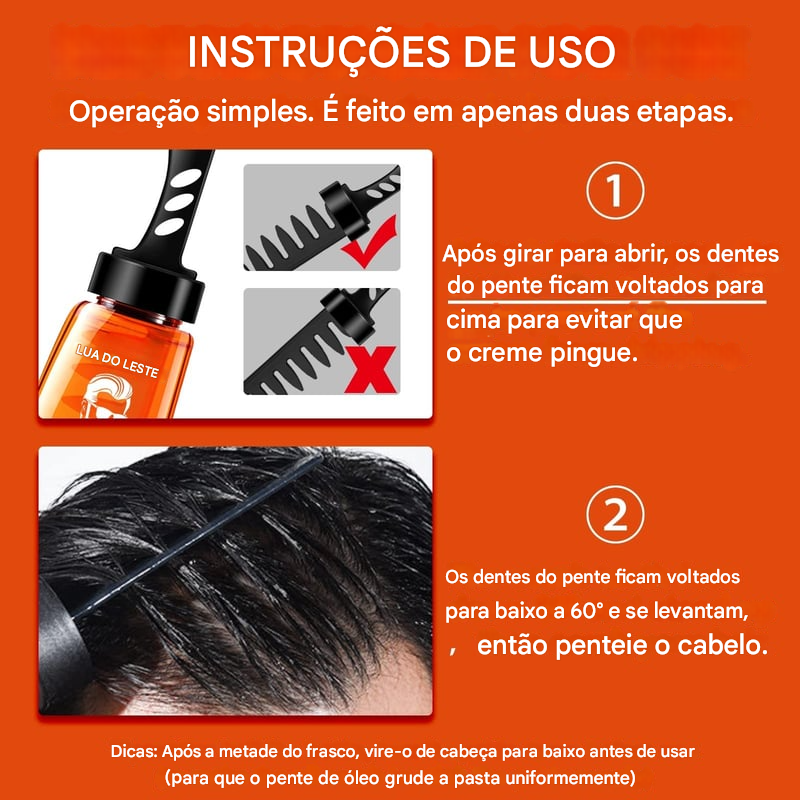 INSTRUÇÕES DE USO

Operação simples. É feito em apenas duas etapas.

LUA DO LESTE

1

Após girar para abrir, os dentes do pente ficam voltados para cima para evitar que o creme pingue.

2

Os dentes do pente ficam voltados para baixo a 60° e se levantam, , então penteie o cabelo.

Dicas: Após a metade do frasco, vire-o de cabeça para baixo antes de usar (para que o pente de óleo grude a pasta uniformemente)