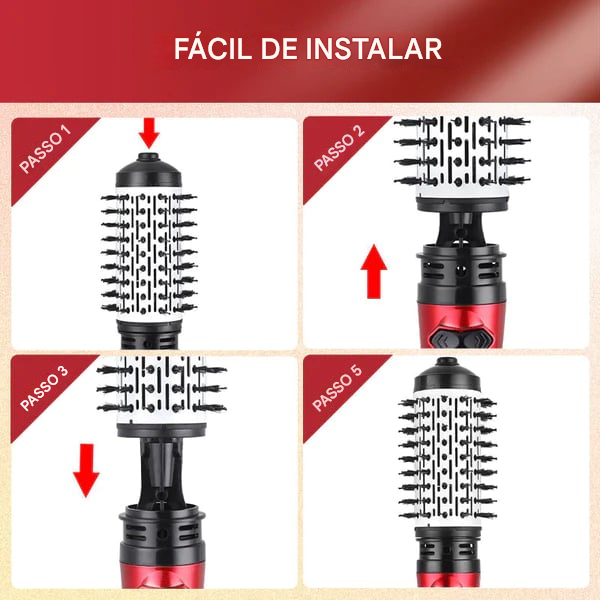 FÁCIL DE INSTALAR

PASSO 1

PASSO 2

PASSO 3

PASSO 5