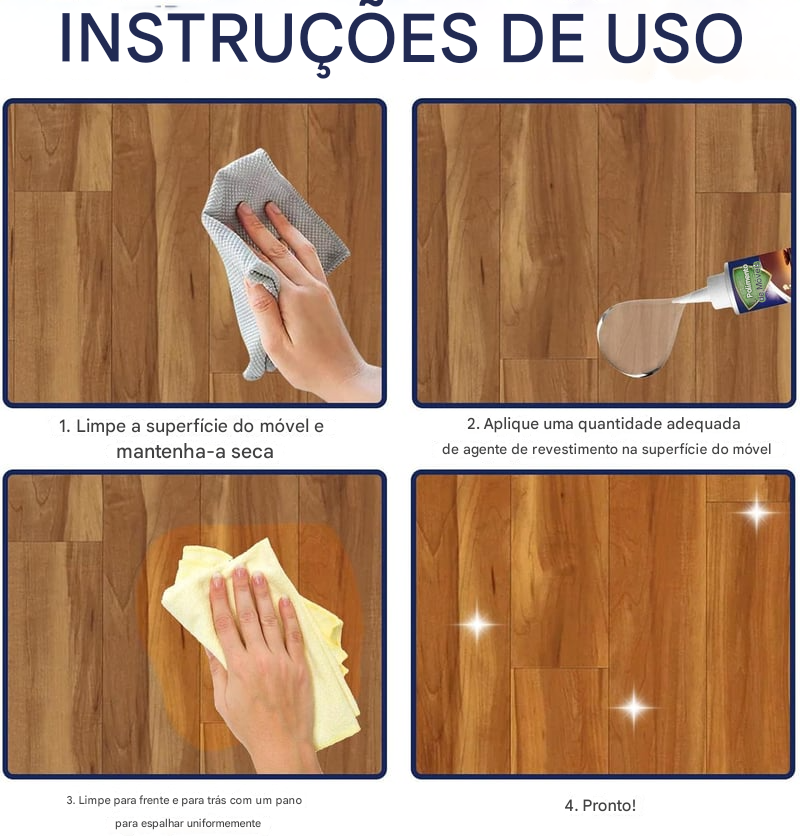 INSTRUÇÕES DE USO

Polimento de Móveis

1. Limpe a superfície do móvel e mantenha-a seca

2. Aplique uma quantidade adequada de agente de revestimento na superfície do móvel

3. Limpe para frente e para trás com um pano para espalhar uniformemente

4. Pronto!