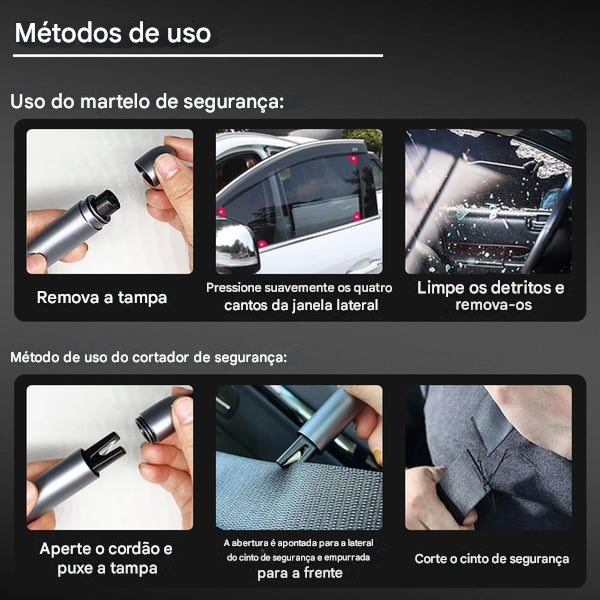 Métodos de uso

Uso do martelo de segurança:

Remova a tampa

Pressione suavemente os quatro cantos da janela lateral

Limpe os detritos e remova-os

Método de uso do cortador de segurança:

Aperte o cordão e puxe a tampa

A abertura é apontada para a lateral do cinto de segurança e empurrada para a frente

Corte o cinto de segurança