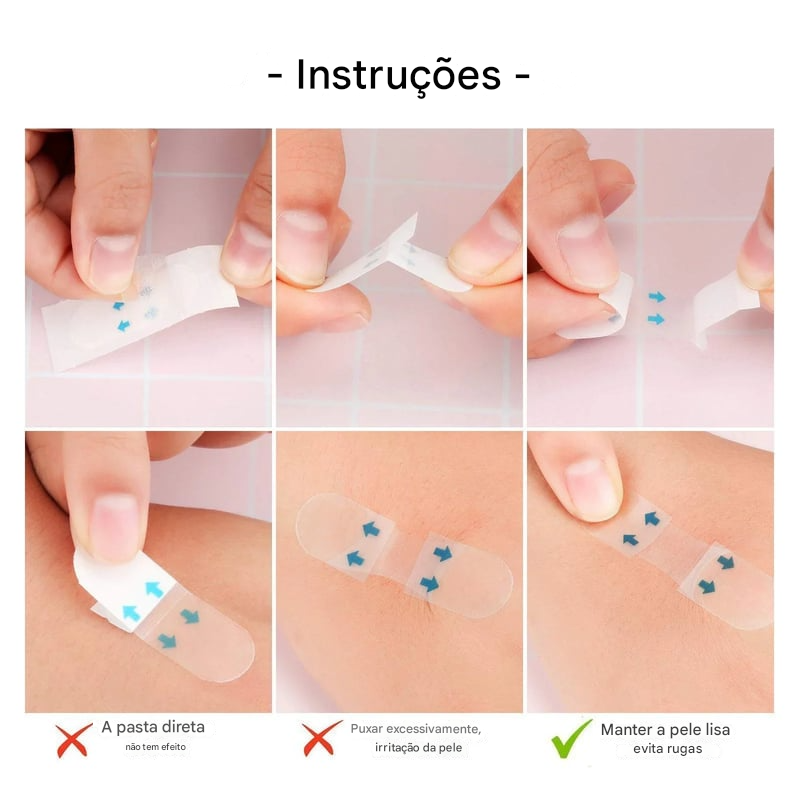 - Instruções -

A pasta direta
não tem efeito

Puxar excessivamente,
irritação da pele

Manter a pele lisa
evita rugas