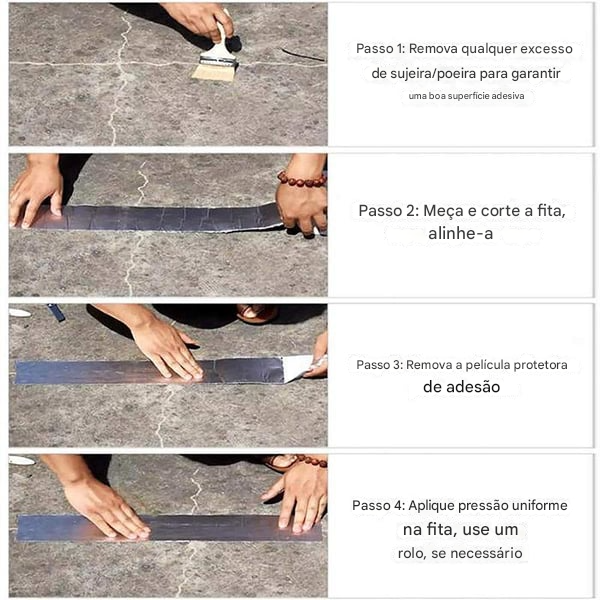 Passo 1: Remova qualquer excesso de sujeira/poeira para garantir uma boa superfície adesiva

Passo 2: Meça e corte a fita, alinhe-a

Passo 3: Remova a película protetora de adesão

Passo 4: Aplique pressão uniforme na fita, use um rolo, se necessário