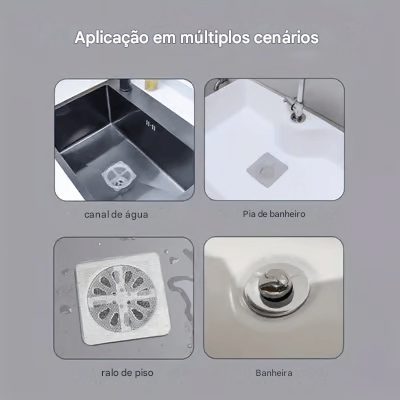 Aplicação em múltiplos cenários

canal de água

Pia de banheiro

ralo de piso

Banheira