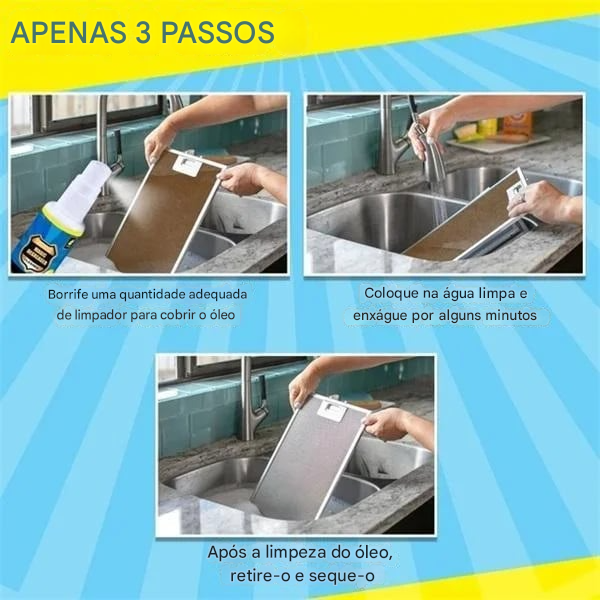 APENAS 3 PASSOS

Borrife uma quantidade adequada de limpador para cobrir o óleo

Coloque na água limpa e enxágue por alguns minutos

Após a limpeza do óleo, retire-o e seque-o