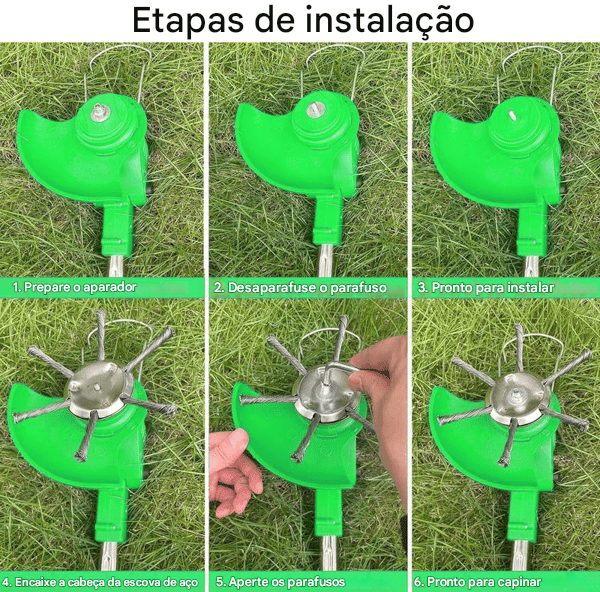 Etapas de instalação

1. Prepare o aparador

2. Desaparafuse o parafuso

3. Pronto para instalar

4. Encaixe a cabeça da escova de aço

5. Aperte os parafusos

6. Pronto para capinar