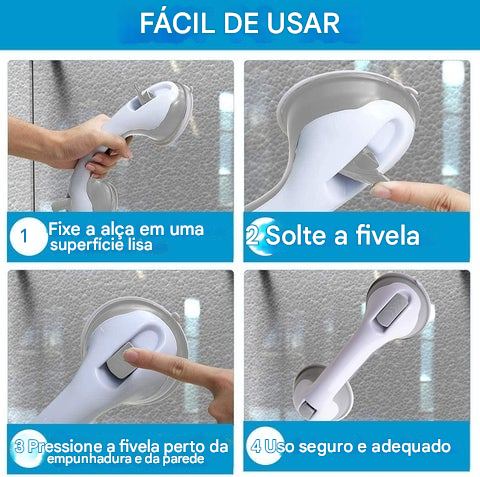 FÁCIL DE USAR

1 Fixe a alça em uma superfície lisa

2 Solte a fivela

3 Pressione a fivela perto da empunhadura e da parede

4 Uso seguro e adequado