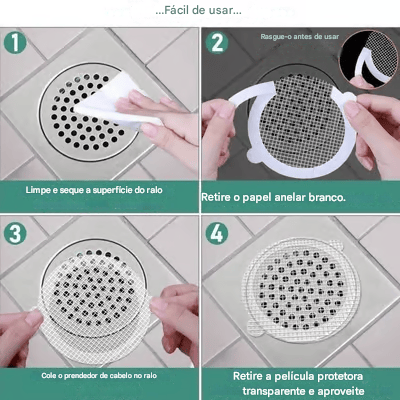 ...Fácil de usar...

1

Limpe e seque a superfície do ralo

2

Rasgue-o antes de usar

Retire o papel anelar branco.

3

Cole o prendedor de cabelo no ralo

4

Retire a película protetora transparente e aproveite