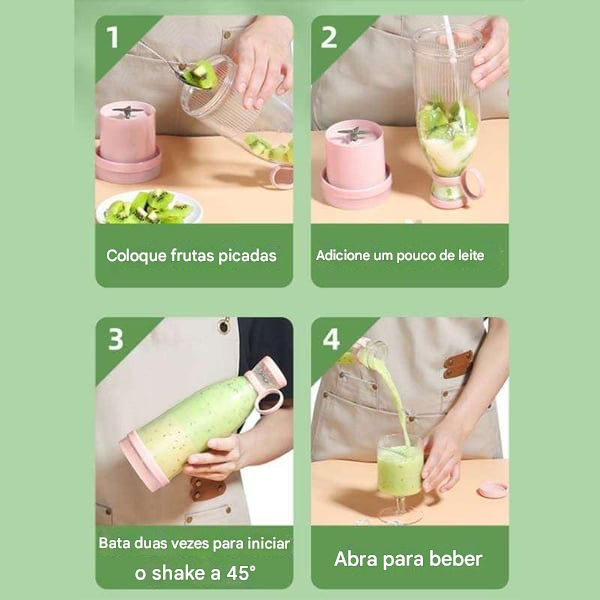 1

Coloque frutas picadas

2

Adicione um pouco de leite

3

Bata duas vezes para iniciar o shake a 45°

4

Abra para beber