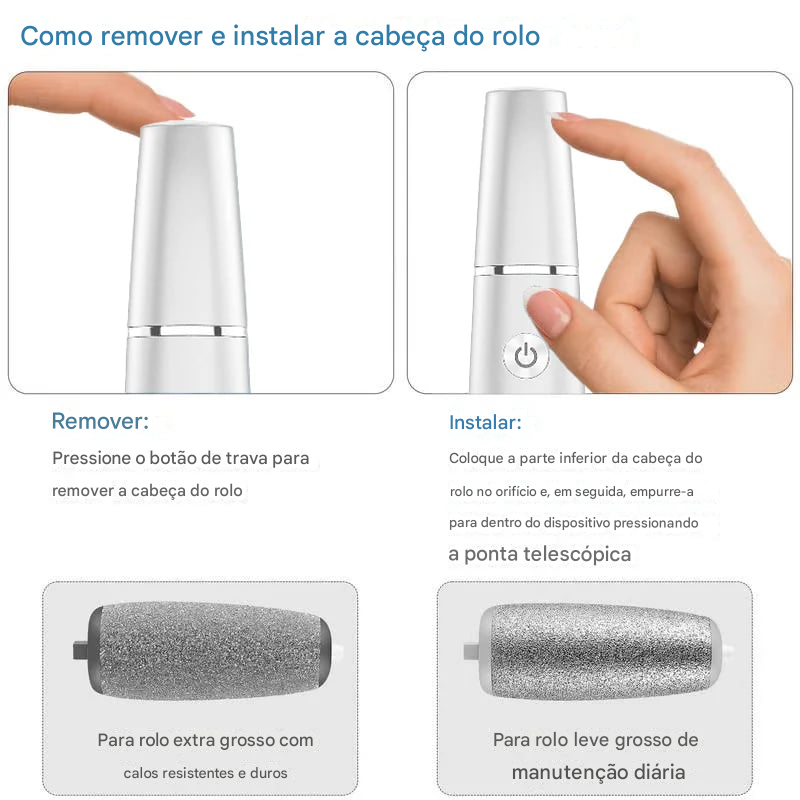 Como remover e instalar a cabeça do rolo

Remover:

Pressione o botão de trava para remover a cabeça do rolo

Instalar:

Coloque a parte inferior da cabeça do rolo no orifício e, em seguida, empurre-a para dentro do dispositivo pressionando a ponta telescópica

Para rolo extra grosso com calos resistentes e duros

Para rolo leve grosso de manutenção diária