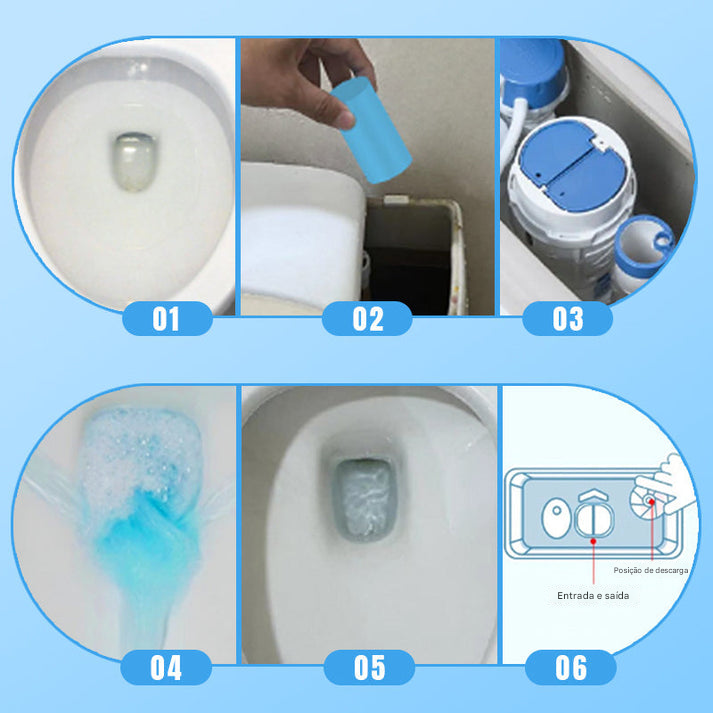 01

02

03

04

05

Posição de descarga

Entrada e saída

06